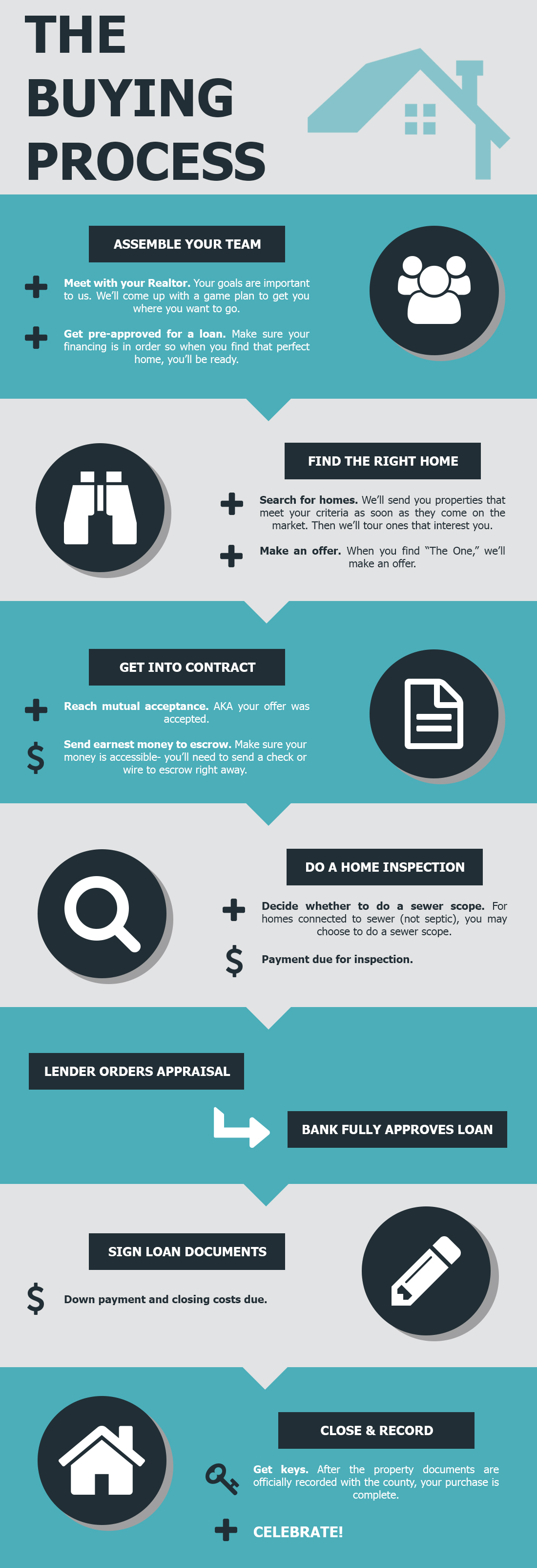 THE BUYING PROCESS

ASSEMBLE YOUR TEAM

Meet with your Realtor. Your goals are important to us. We'll come up with a game plan to get you where you want to go.

Get pre-approved for a loan. Make sure your financing is in order so when you find that perfect home, you'll be ready.

FIND THE RIGHT HOME

Search for homes. We'll send you properties that meet your criteria as soon as they come on the market. Then we'll tour ones that interest you.

Make an offer. When you find "The One," we'll make an offer.

GET INTO CONTRACT

Reach mutual acceptance. AKA your offer was accepted.

$ Send earnest money to escrow. Make sure your money is accessible- you'll need to send a check or wire to escrow right away.

DO A HOME INSPECTION

Decide whether to do a sewer scope. For homes connected to sewer (not septic), you may choose to do a sewer scope.

$ Payment due for inspection.

LENDER ORDERS APPRAISAL

BANK FULLY APPROVES LOAN

SIGN LOAN DOCUMENTS

$ Down payment and closing costs due.

CLOSE & RECORD

Get keys. After the property documents are officially recorded with the county, your purchase is complete.

CELEBRATE!